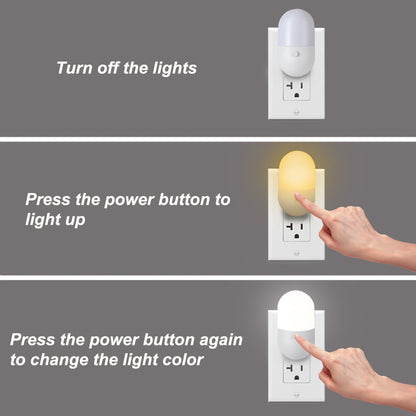 Turn off the lights

Press the power button to light up

Press the power button again to change the light color