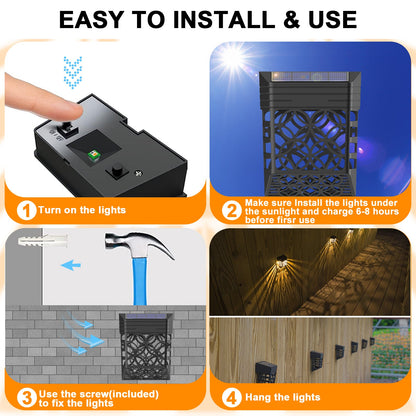 EASY TO INSTALL & USE

1 Turn on the lights

2 Make sure Install the lights under the sunlight and charge 6-8 hours before firsr use

3 Use the screw(included) to fix the lights

4 Hang the lights